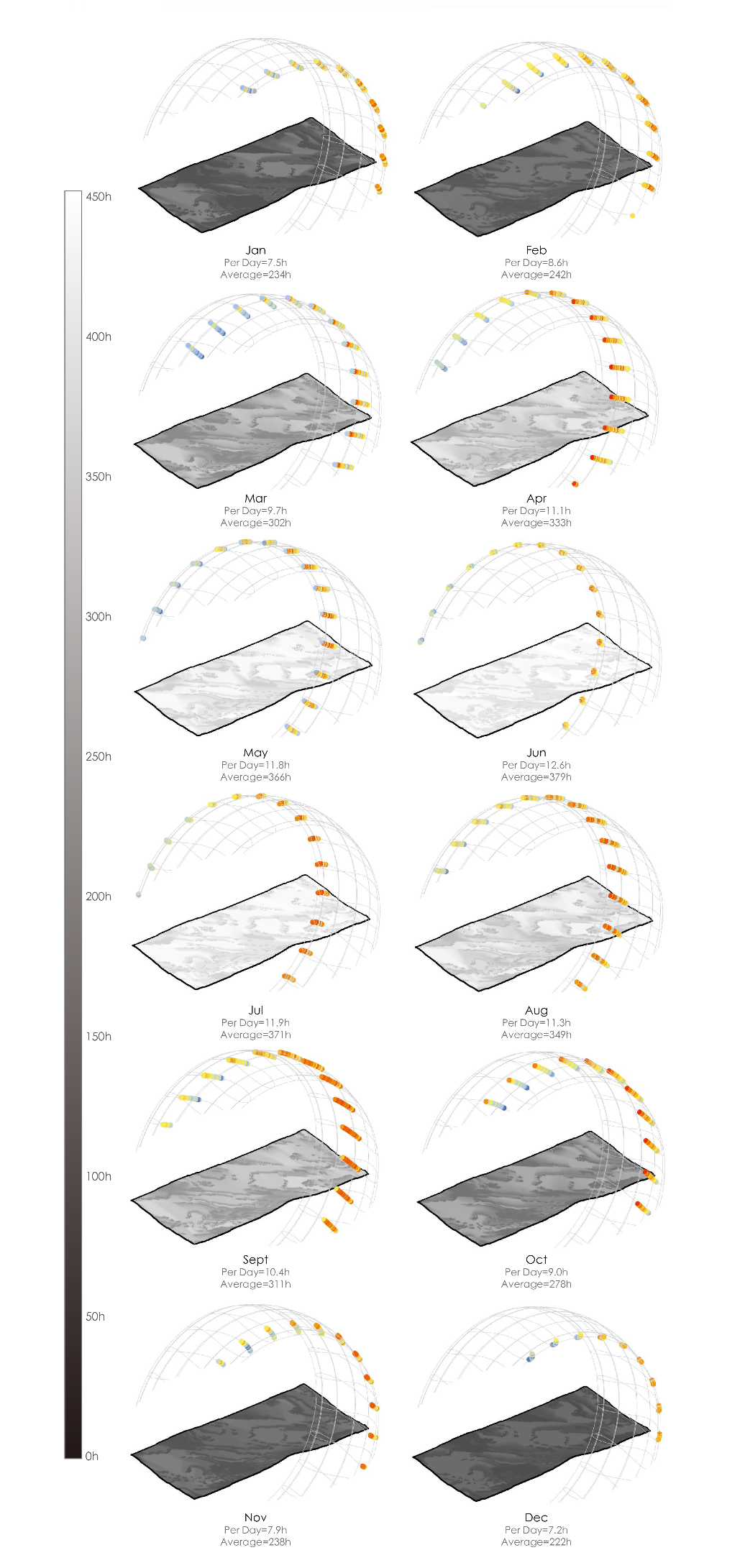 450h
400h
350h
300h
250h
200h
150h
100h
50h
0h

Jan
Per Day=7.5h
Average=234h

Feb
Per Day=8.6h
Average=242h

Mar
Per Day=9.7h
Average=302h

Apr
Per Day=11.1h
Average=333h

May
Per Day=11.8h
Average=366h

Jun
Per Day=12.6h
Average=379h

Jul
Per Day=11.9h
Average=371h

Aug
Per Day=11.3h
Average=349h

Sept
Per Day=10.4h
Average=311h

Oct
Per Day=9.0h
Average=278h

Nov
Per Day=7.9h
Average=238h

Dec
Per Day=7.2h
Average=222h