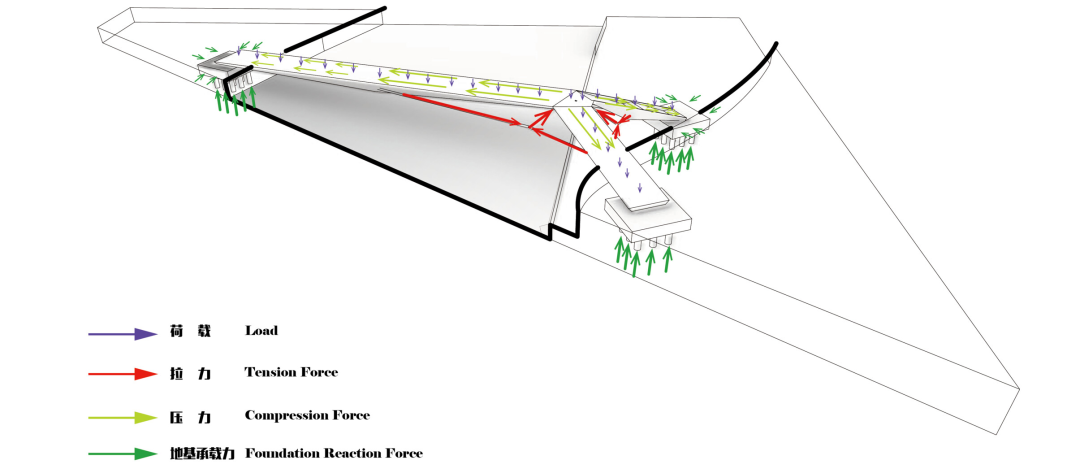 荷 载 Load

拉 力 Tension Force

压 力 Compression Force

地基承载力 Foundation Reaction Force