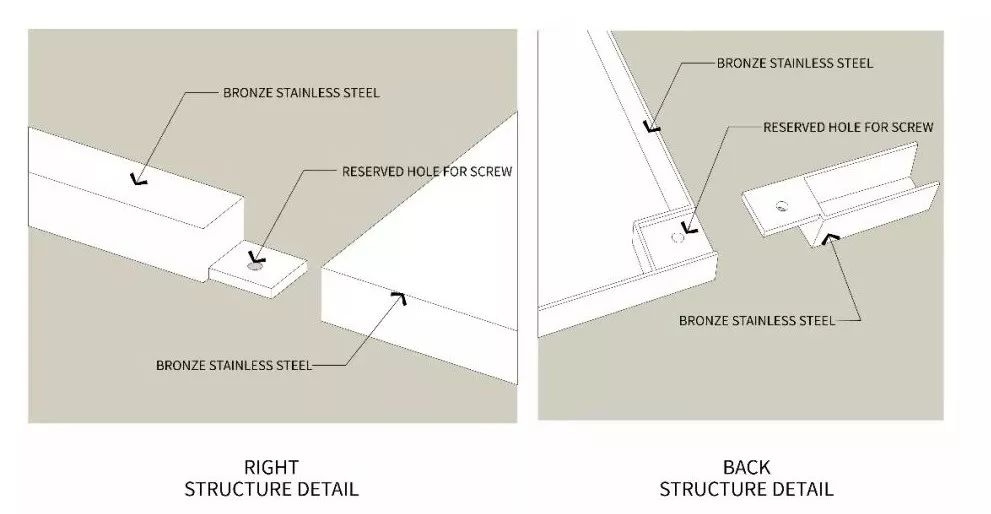 BRONZE STAINLESS STEEL

RESERVED HOLE FOR SCREW

BRONZE STAINLESS STEEL

RIGHT
STRUCTURE DETAIL

BRONZE STAINLESS STEEL

RESERVED HOLE FOR SCREW

BRONZE STAINLESS STEEL

BACK
STRUCTURE DETAIL