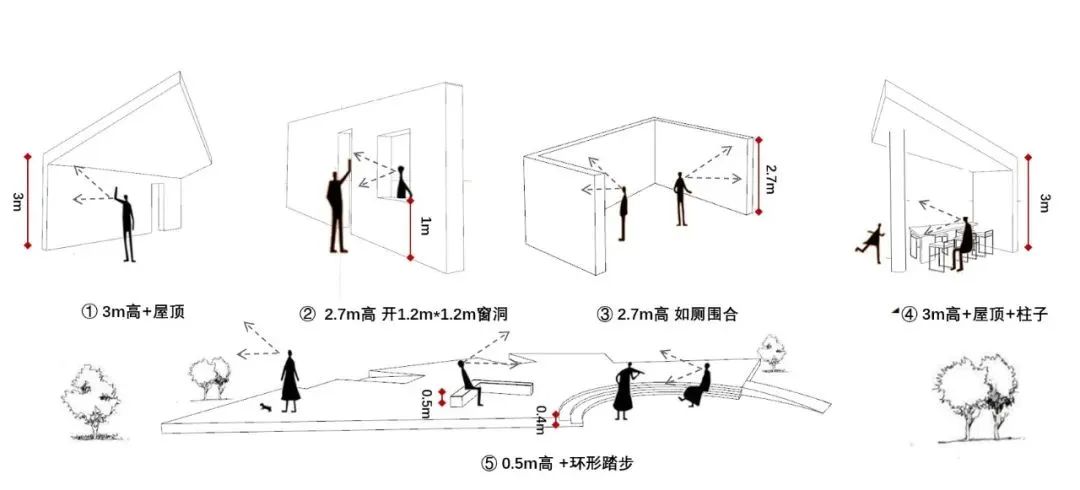 3m

① 3m高+屋顶

1m

② 2.7m高 开1.2m*1.2m窗洞

2.7m

③ 2.7m高 如厕围合

3m

④ 3m高+屋顶+柱子

0.5m

0.4m

⑤ 0.5m高 +环形踏步