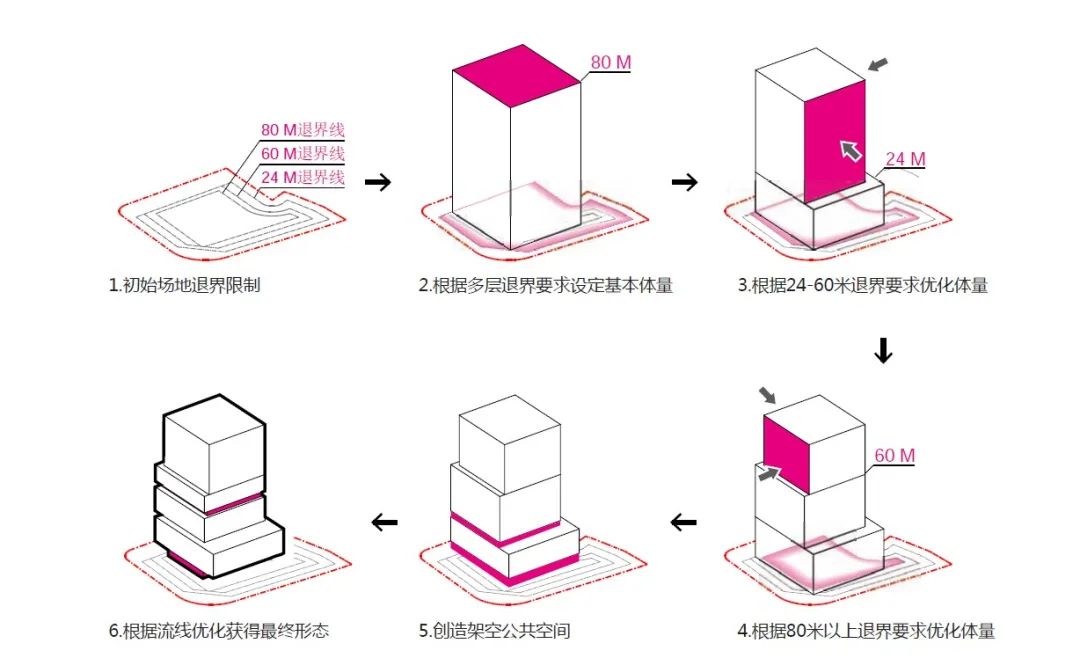 80 M退界线
60 M退界线
24 M退界线

1.初始场地退界限制

80 M

2.根据多层退界要求设定基本体量

24 M

3.根据24-60米退界要求优化体量

60 M

4.根据80米以上退界要求优化体量

5.创造架空公共空间

6.根据流线优化获得最终形态