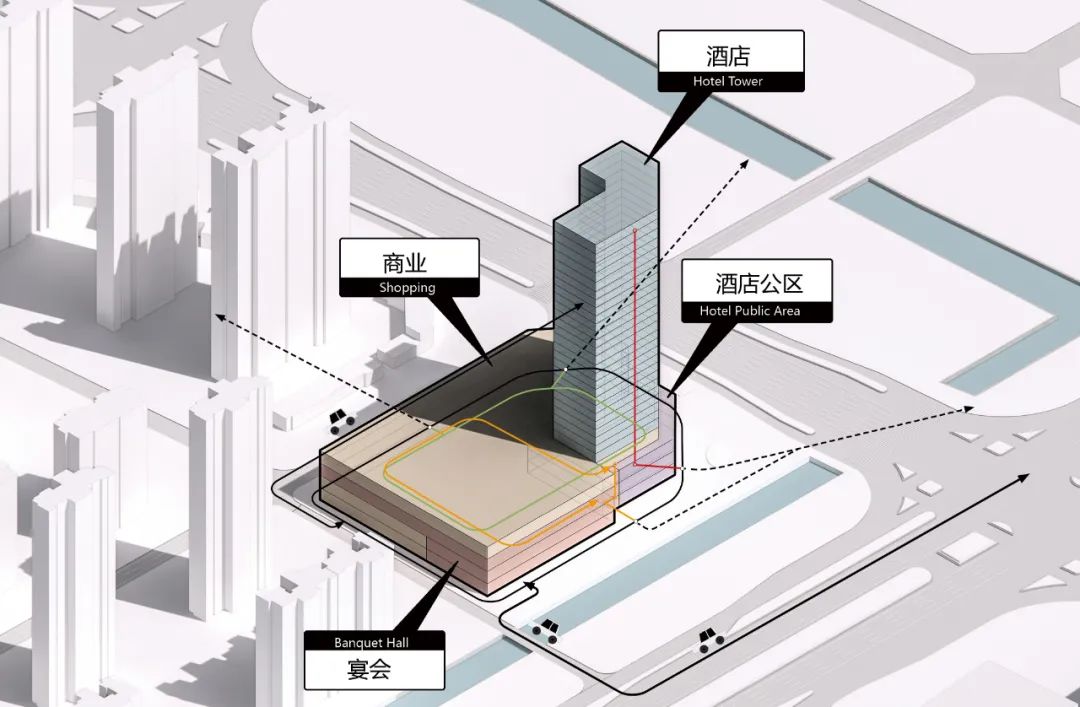 酒店
Hotel Tower

商业
Shopping

酒店公区
Hotel Public Area

Banquet Hall
宴会