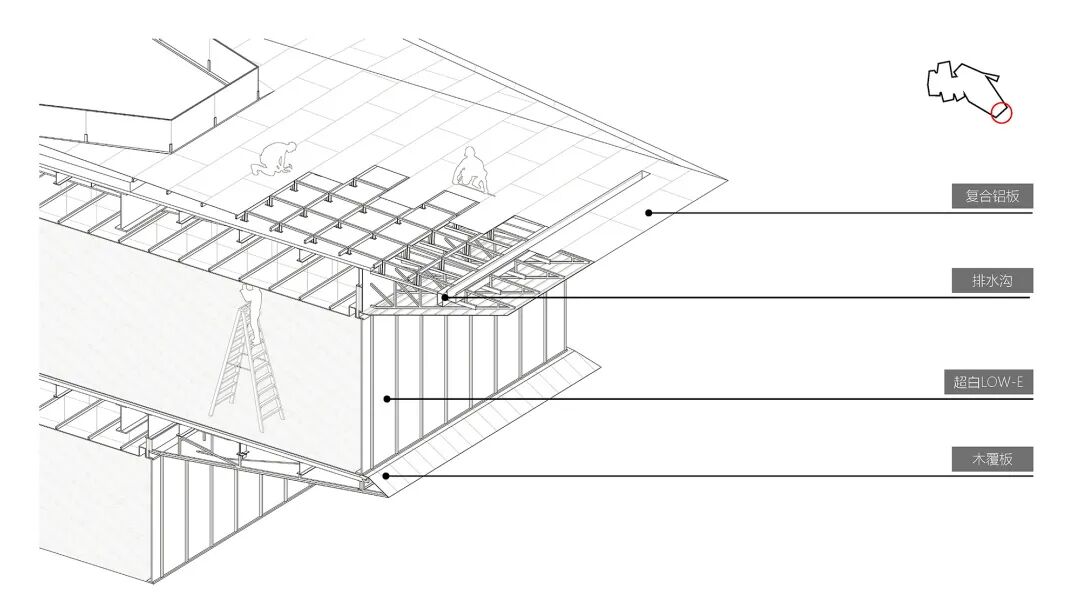 复合铝板

排水沟

超白LOW-E

木覆板