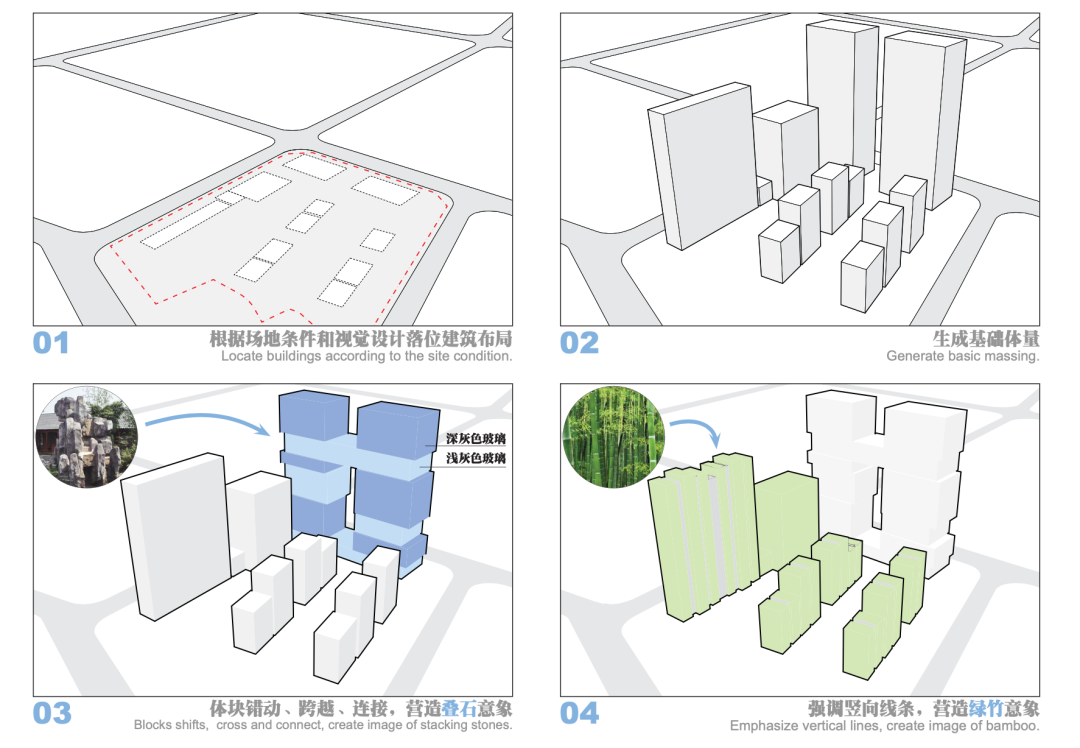 01
根据场地条件和视觉设计落位建筑布局
Locate buildings according to the site condition.

02
生成基础体量
Generate basic massing.

深灰色玻璃
浅灰色玻璃

03
体块错动、跨越、连接，营造叠石意象
Blocks shifts, cross and connect, create image of stacking stones.

04
强调竖向线条，营造绿竹意象
Emphasize vertical lines, create image of bamboo.