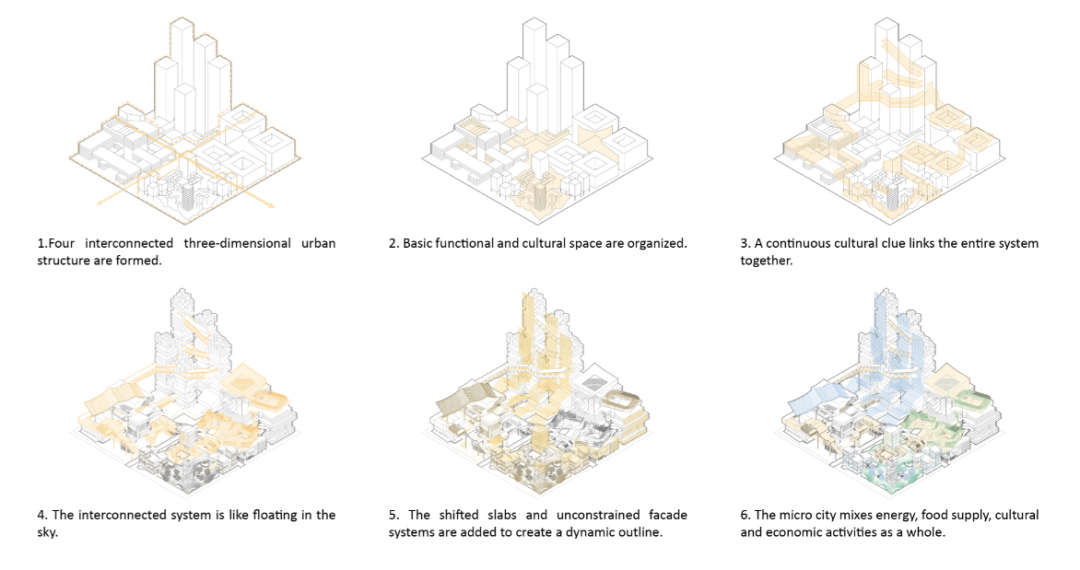 1.Four interconnected three-dimensional urban structure are formed.

2. Basic functional and cultural space are organized.

3. A continuous cultural clue links the entire system together.

4. The interconnected system is like floating in the sky.

5. The shifted slabs and unconstrained facade systems are added to create a dynamic outline.

6. The micro city mixes energy, food supply, cultural and economic activities as a whole.