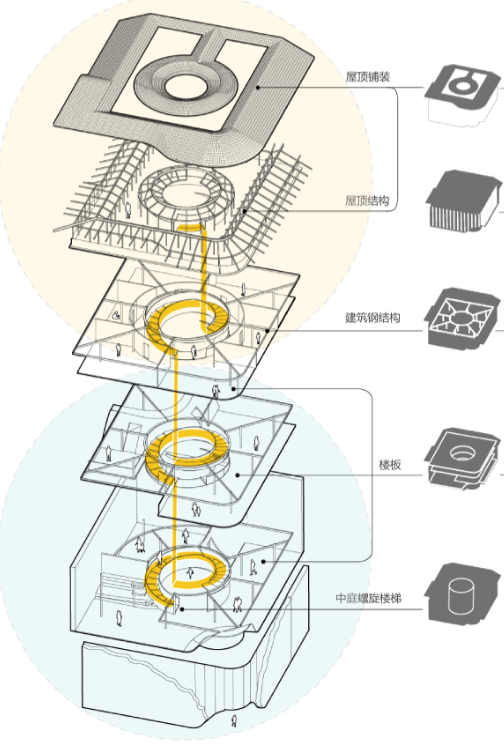 屋顶铺装

屋顶结构

建筑钢结构

楼板

中庭螺旋楼梯