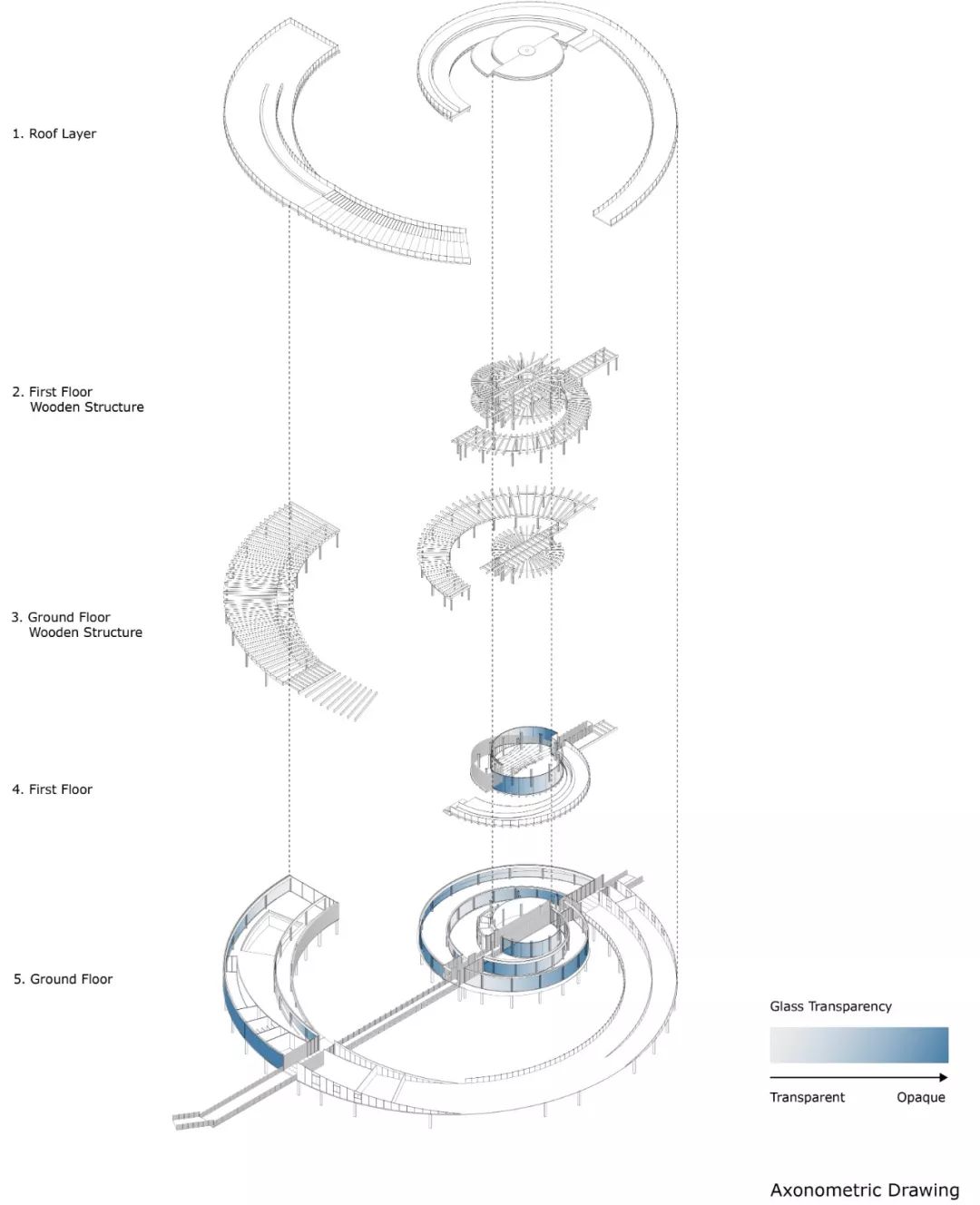 1. Roof Layer

2. First Floor
Wooden Structure

3. Ground Floor
Wooden Structure

4. First Floor

5. Ground Floor

Glass Transparency

Transparent Opaque

Axonometric Drawing