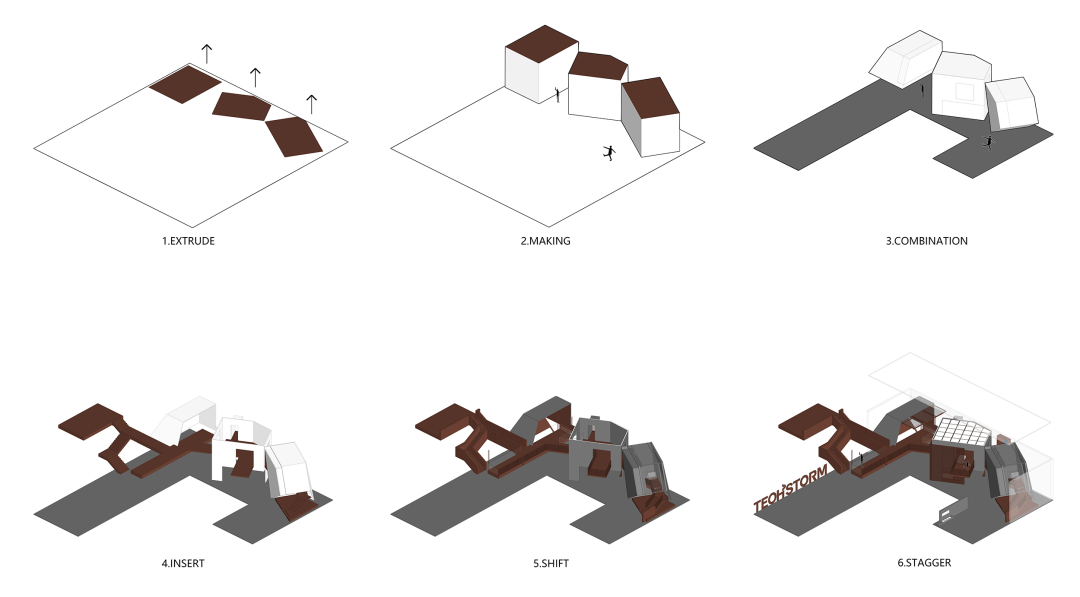 1.EXTRUDE

2.MAKING

3.COMBINATION

4.INSERT

5.SHIFT

TEOH'STORM

6.STAGGER