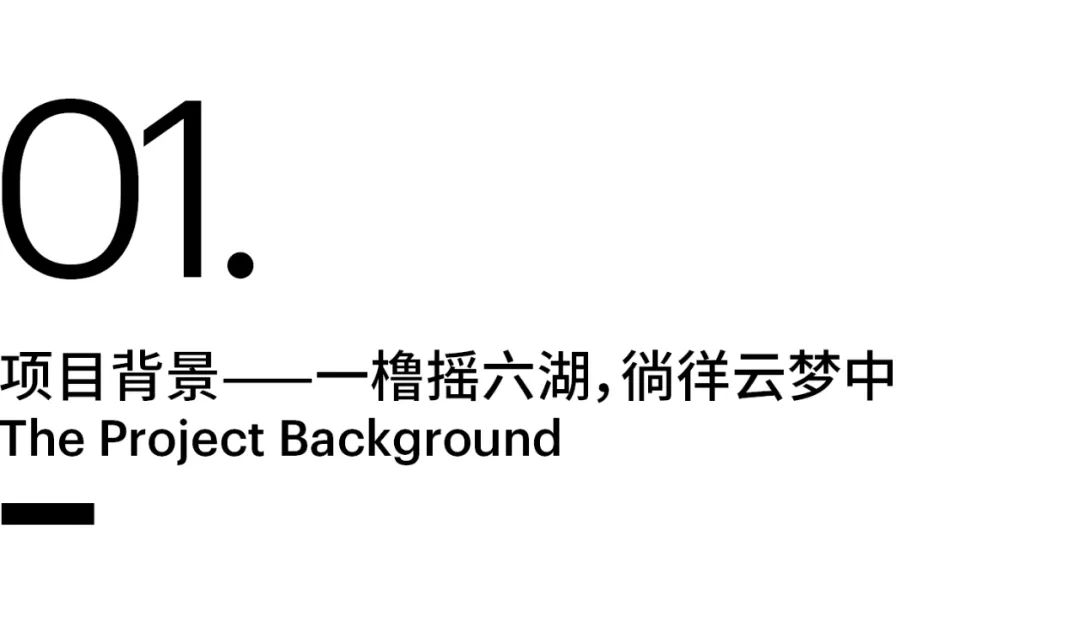 01.

项目背景——一橹摇六湖，徜徉云梦中
The Project Background